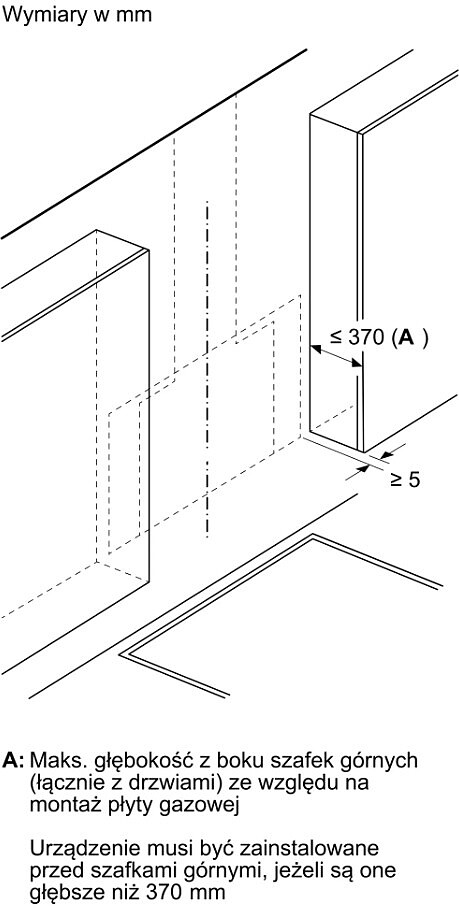 Wymiary w mm

≤ 370 (A )

≥ 5

A: Maks. głębokość z boku szafek górnych (łącznie z drzwiami) ze względu na montaż płyty gazowej

Urządzenie musi być zainstalowane przed szafkami górnymi, jeżeli są one głębsze niż 370 mm