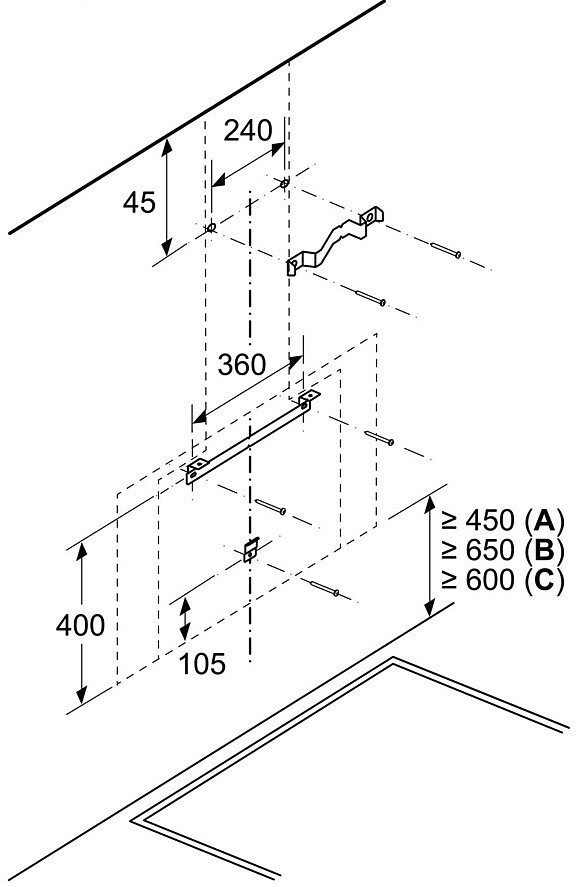 240
45
360
≥ 450 (**A**)
≥ 650 (**B**)
≥ 600 (**C**)
400
105