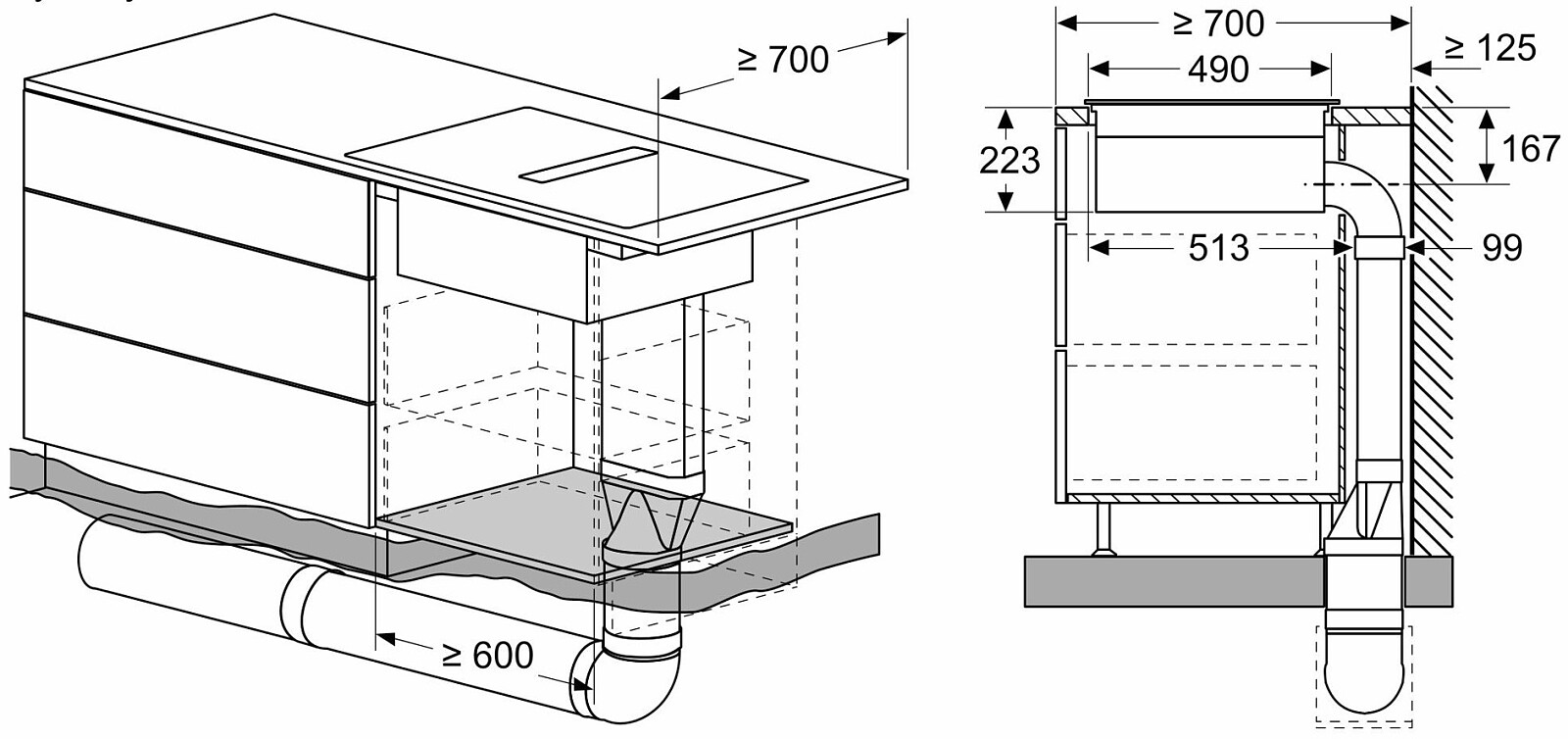 ≥ 700

≥ 600

≥ 700

490

≥ 125

223

167

513

99