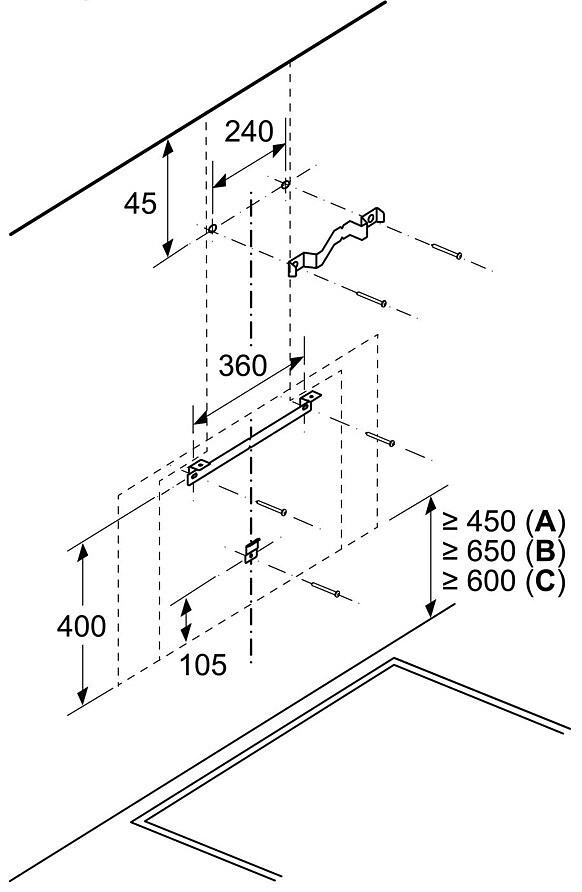 240

45

360

≥ 450 (**A**)
≥ 650 (**B**)
≥ 600 (**C**)

400

105